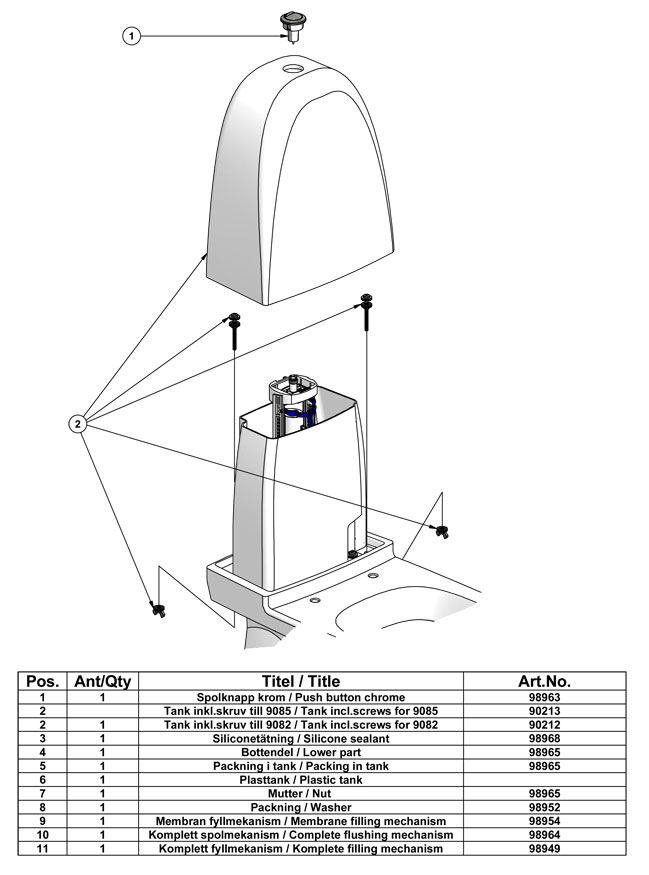 1

2

| Pos. | Ant/Qty | Titel / Title | Art.No. |
|---|---|---|---|
| 1 | 1 | Spolknapp krom / Push button chrome | 98963 |
| 2 | | Tank inkl.skruv till 9085 / Tank incl.screws for 9085 | 90213 |
| 2 | 1 | Tank inkl.skruv till 9082 / Tank incl.screws for 9082 | 90212 |
| 3 | 1 | Siliconetätning / Silicone sealant | 98968 |
| 4 | 1 | Bottendel / Lower part | 98965 |
| 5 | 1 | Packning i tank / Packing in tank | 98965 |
| 6 | 1 | Plasttank / Plastic tank | |
| 7 | 1 | Mutter / Nut | 98965 |
| 8 | 1 | Packning / Washer | 98952 |
| 9 | 1 | Membran fyllmekanism / Membrane filling mechanism | 98954 |
| 10 | 1 | Komplett spolmekanism / Complete flushing mechanism | 98964 |
| 11 | 1 | Komplett fyllmekanism / Komplete filling mechanism | 98949 |